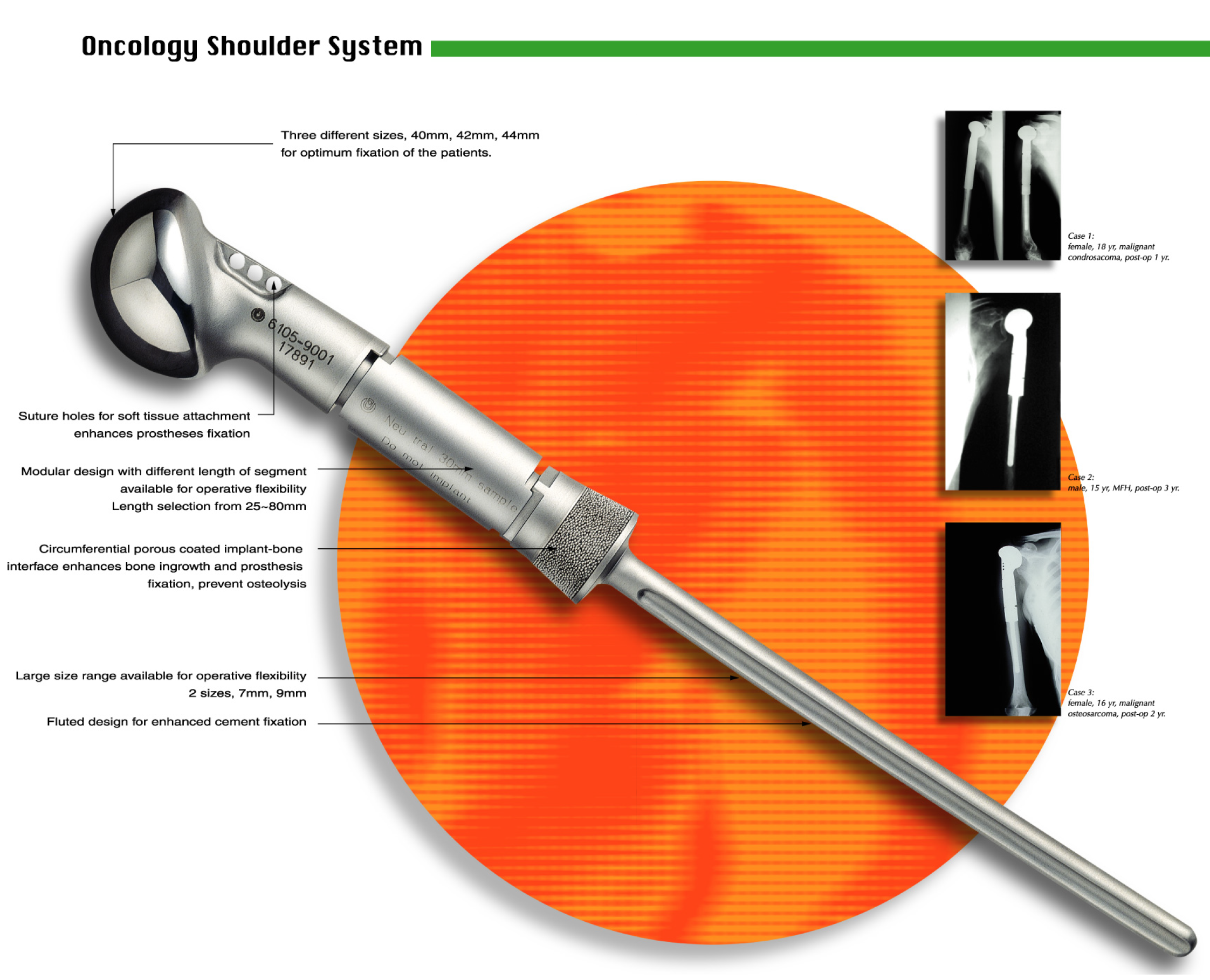 Oncology Shoulder System

Three different sizes, 40mm, 42mm, 44mm for optimum fixation of the patients.

6105-9001
17891

Neu tral 30mm sample
Do not implant

Suture holes for soft tissue attachment enhances prostheses fixation

Modular design with different length of segment available for operative flexibility
Length selection from 25~80mm

Circumferential porous coated implant-bone interface enhances bone ingrowth and prosthesis fixation, prevent osteolysis

Large size range available for operative flexibility
2 sizes, 7mm, 9mm

Fluted design for enhanced cement fixation

Case 1:
female, 18 yr, malignant condrosacoma, post-op 1 yr.

Case 2:
male, 15 yr, MFH, post-op 3 yr.

Case 3:
female, 16 yr, malignant osteosarcoma, post-op 2 yr.